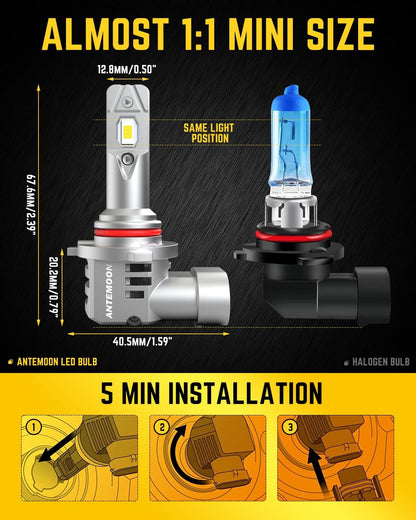 ALMOST 1:1 MINI SIZE

12.8MM/0.50"

SAME LIGHT POSITION

67.6MM/2.39"

20.2MM/0.79"

ANTEMOON

40.5MM/1.59"

ANTEMOON LED BULB

HALOGEN BULB

5 MIN INSTALLATION

1

2

3